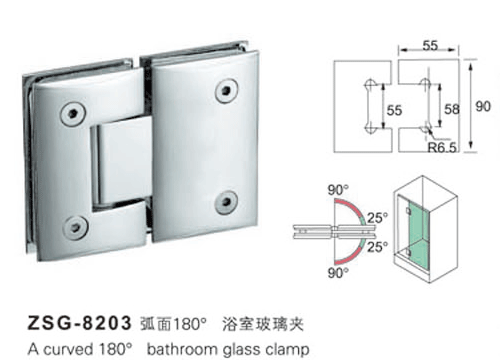 55

55

58

90

R6.5

90°

25°

25°

90°

ZSG-8203 弧面180° 浴室玻璃夹

A curved 180° bathroom glass clamp